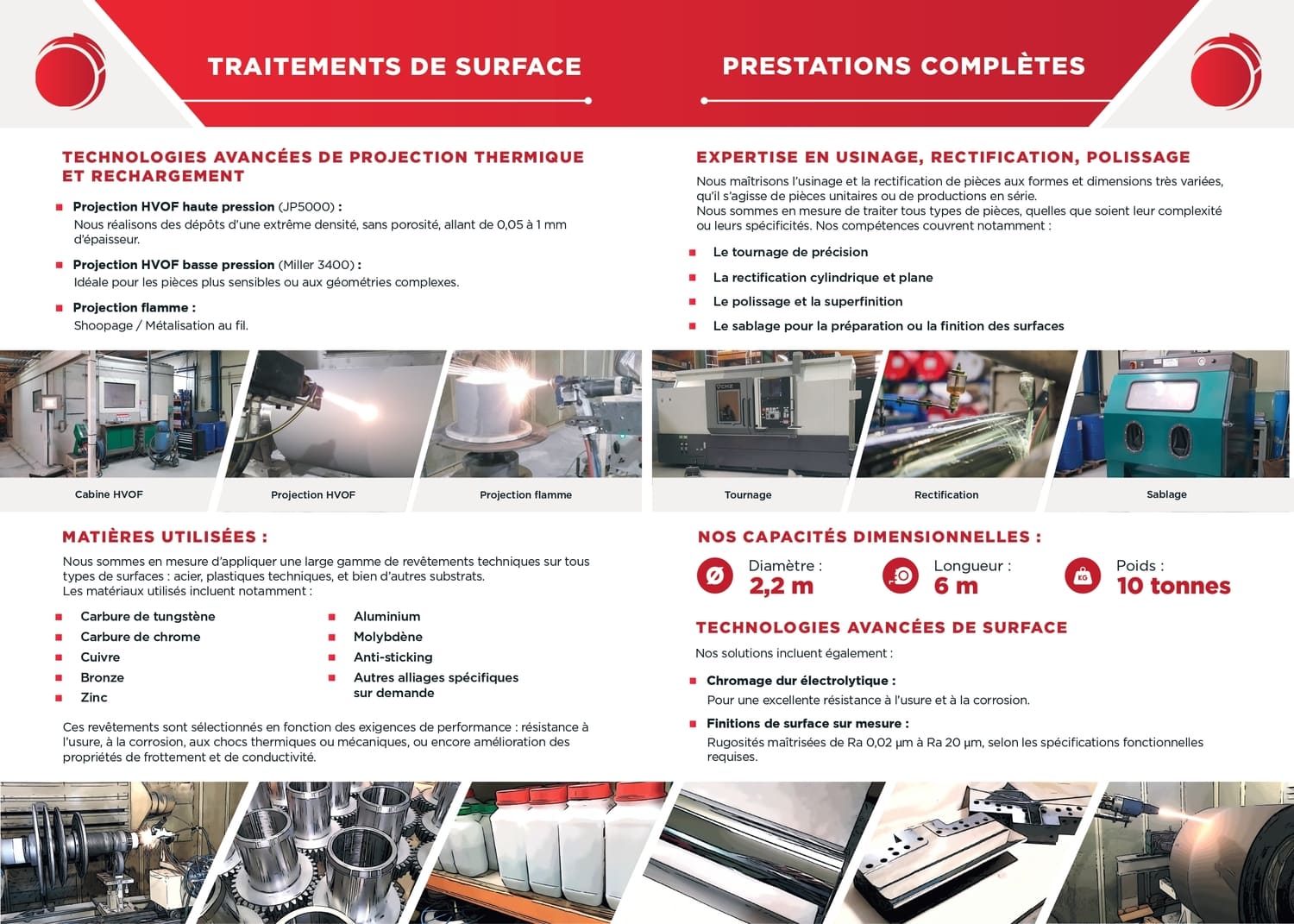 TRAITEMENTS DE SURFACE

TECHNOLOGIES AVANCÉES DE PROJECTION THERMIQUE ET RECHARGEMENT

Projection HVOF haute pression (JP5000) :
Nous réalisons des dépôts d'une extrême densité, sans porosité, allant de 0,05 à 1 mm d'épaisseur.

Projection HVOF basse pression (Miller 3400) :
Idéale pour les pièces plus sensibles ou aux géométries complexes.

Projection flamme :
Shoopage / Métalisation au fil.

Cabine HVOF

Projection HVOF

Projection flamme

MATIÈRES UTILISÉES :

Nous sommes en mesure d'appliquer une large gamme de revêtements techniques sur tous types de surfaces : acier, plastiques techniques, et bien d'autres substrats.
Les matériaux utilisés incluent notamment :

Carbure de tungstène
Carbure de chrome
Cuivre
Bronze
Zinc

Aluminium
Molybdène
Anti-sticking
Autres alliages spécifiques sur demande

Ces revêtements sont sélectionnés en fonction des exigences de performance : résistance à l'usure, à la corrosion, aux chocs thermiques ou mécaniques, ou encore amélioration des propriétés de frottement et de conductivité.

PRESTATIONS COMPLÈTES

EXPERTISE EN USINAGE, RECTIFICATION, POLISSAGE

Nous maîtrisons l'usinage et la rectification de pièces aux formes et dimensions très variées, qu'il s'agisse de pièces unitaires ou de productions en série.
Nous sommes en mesure de traiter tous types de pièces, quelles que soient leur complexité ou leurs spécificités. Nos compétences couvrent notamment :

Le tournage de précision
La rectification cylindrique et plane
Le polissage et la superfinition
Le sablage pour la préparation ou la finition des surfaces

Tournage

Rectification

Sablage

NOS CAPACITÉS DIMENSIONNELLES :

Diamètre : 2,2 m

Longueur : 6 m

KG
Poids : 10 tonnes

TECHNOLOGIES AVANCÉES DE SURFACE

Nos solutions incluent également :

Chromage dur électrolytique :
Pour une excellente résistance à l'usure et à la corrosion.

Finitions de surface sur mesure :
Rugosités maîtrisées de Ra 0,02 µm à Ra 20 µm, selon les spécifications fonctionnelles requises.